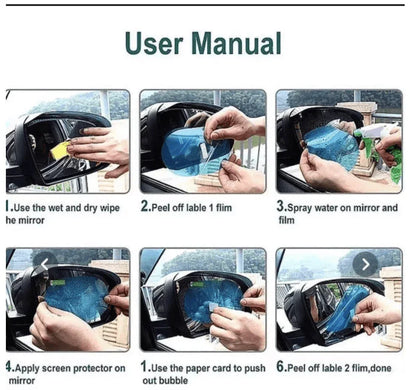 User Manual

1.Use the wet and dry wipe he mirror

2.Peel off lable 1 flim

3.Spray water on mirror and film

4.Apply screen protector on mirror

1.Use the paper card to push out bubble

6.Peel off lable 2 flim,done